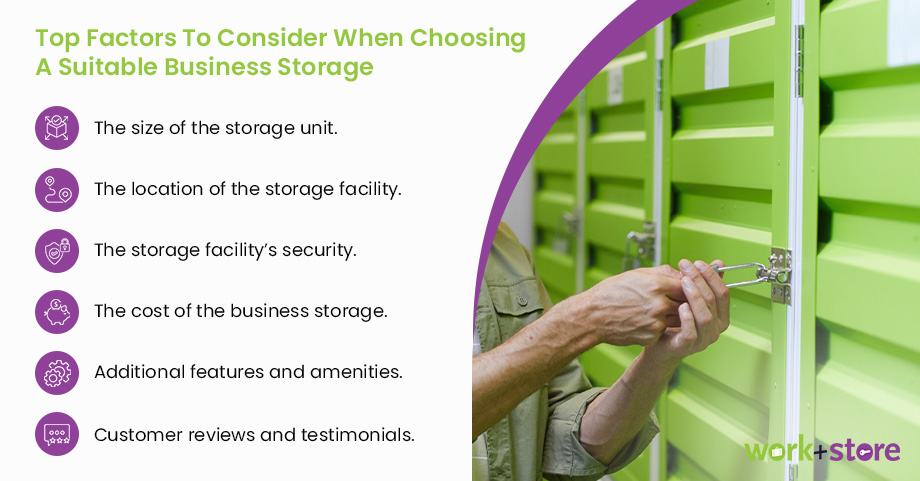 Top Factors To Consider When Choosing A Suitable Business Storage

The size of the storage unit.

The location of the storage facility.

The storage facility's security.

The cost of the business storage.

Additional features and amenities.

Customer reviews and testimonials.

work+store